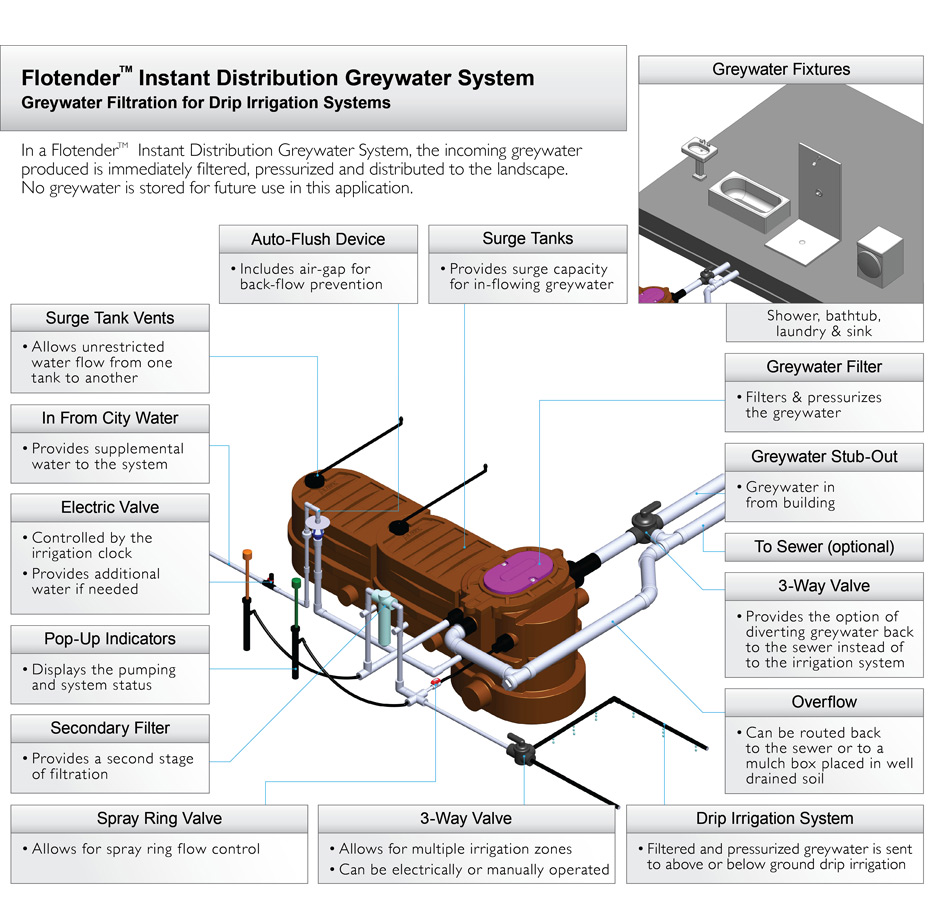 Flotender™ Instant Distribution Greywater System
Greywater Filtration for Drip Irrigation Systems

In a Flotender™ Instant Distribution Greywater System, the incoming greywater produced is immediately filtered, pressurized and distributed to the landscape. No greywater is stored for future use in this application.

Greywater Fixtures

Shower, bathtub, laundry & sink

Auto-Flush Device
• Includes air-gap for back-flow prevention

Surge Tanks
• Provides surge capacity for in-flowing greywater

Surge Tank Vents
• Allows unrestricted water flow from one tank to another

In From City Water
• Provides supplemental water to the system

Electric Valve
• Controlled by the irrigation clock
• Provides additional water if needed

Pop-Up Indicators
• Displays the pumping and system status

Secondary Filter
• Provides a second stage of filtration

Greywater Filter
• Filters & pressurizes the greywater

Greywater Stub-Out
• Greywater in from building

To Sewer (optional)

3-Way Valve
• Provides the option of diverting greywater back to the sewer instead of to the irrigation system

Overflow
• Can be routed back to the sewer or to a mulch box placed in well drained soil

Spray Ring Valve
• Allows for spray ring flow control

3-Way Valve
• Allows for multiple irrigation zones
• Can be electrically or manually operated

Drip Irrigation System
• Filtered and pressurized greywater is sent to above or below ground drip irrigation