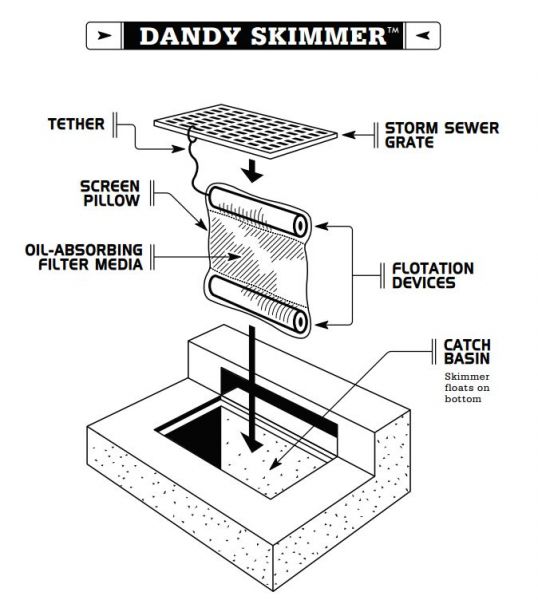 DANDY SKIMMER™

TETHER

STORM SEWER GRATE

SCREEN PILLOW

OIL-ABSORBING FILTER MEDIA

FLOTATION DEVICES

CATCH BASIN

Skimmer floats on bottom